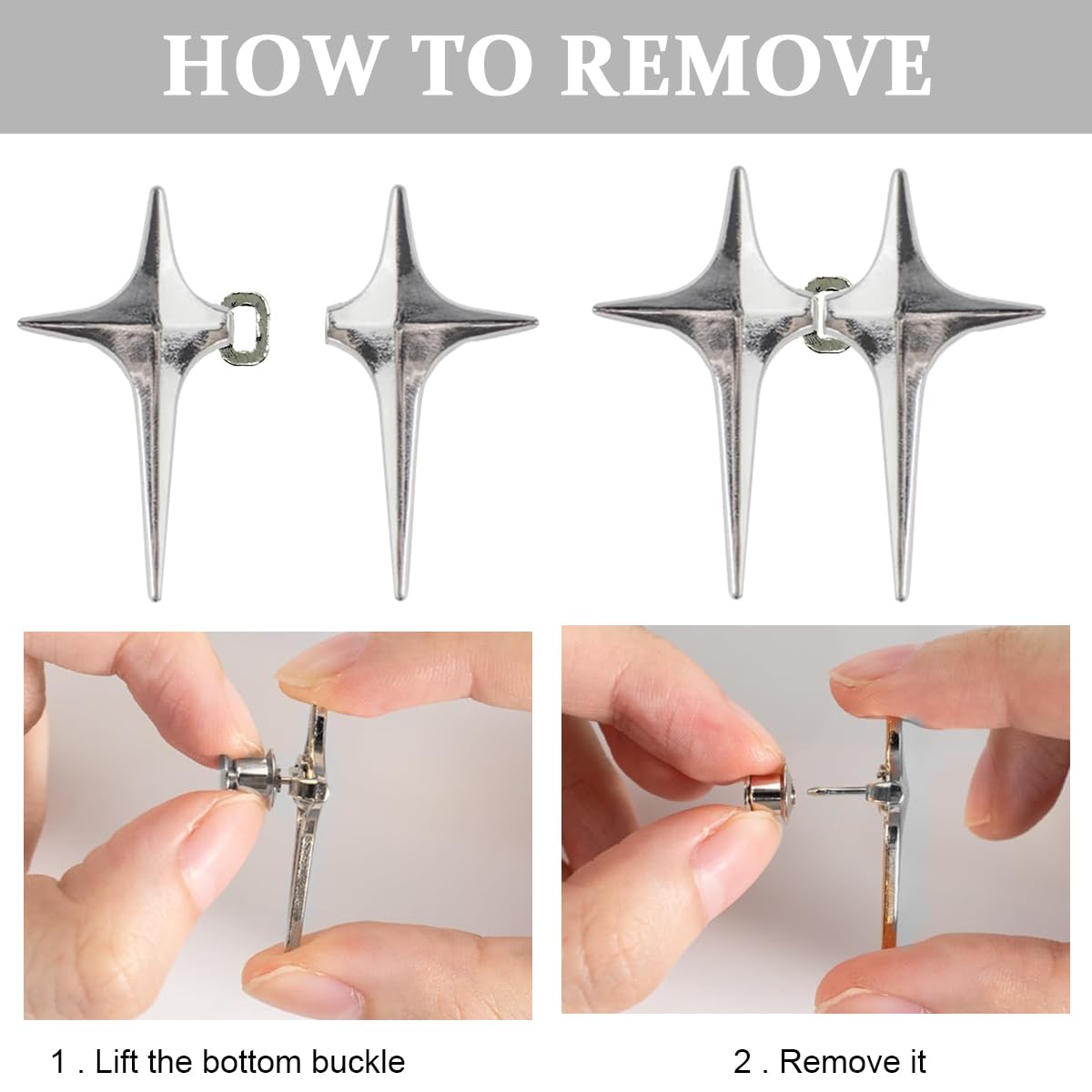 HOW TO REMOVE

1 . Lift the bottom buckle

2 . Remove it